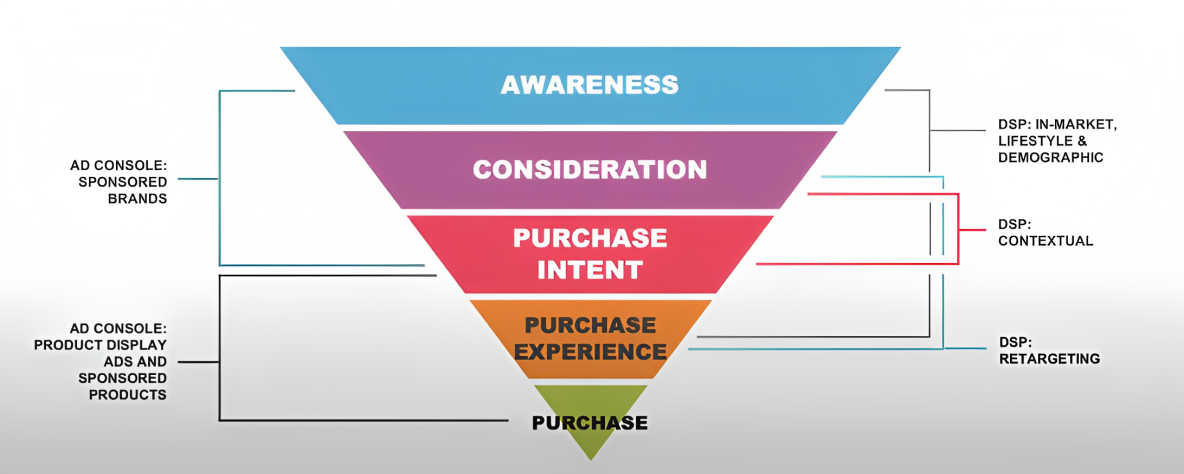 AWARENESS

CONSIDERATION

PURCHASE INTENT

PURCHASE EXPERIENCE

PURCHASE

AD CONSOLE: SPONSORED BRANDS

AD CONSOLE: PRODUCT DISPLAY ADS AND SPONSORED PRODUCTS

DSP: IN-MARKET, LIFESTYLE & DEMOGRAPHIC

DSP: CONTEXTUAL

DSP: RETARGETING